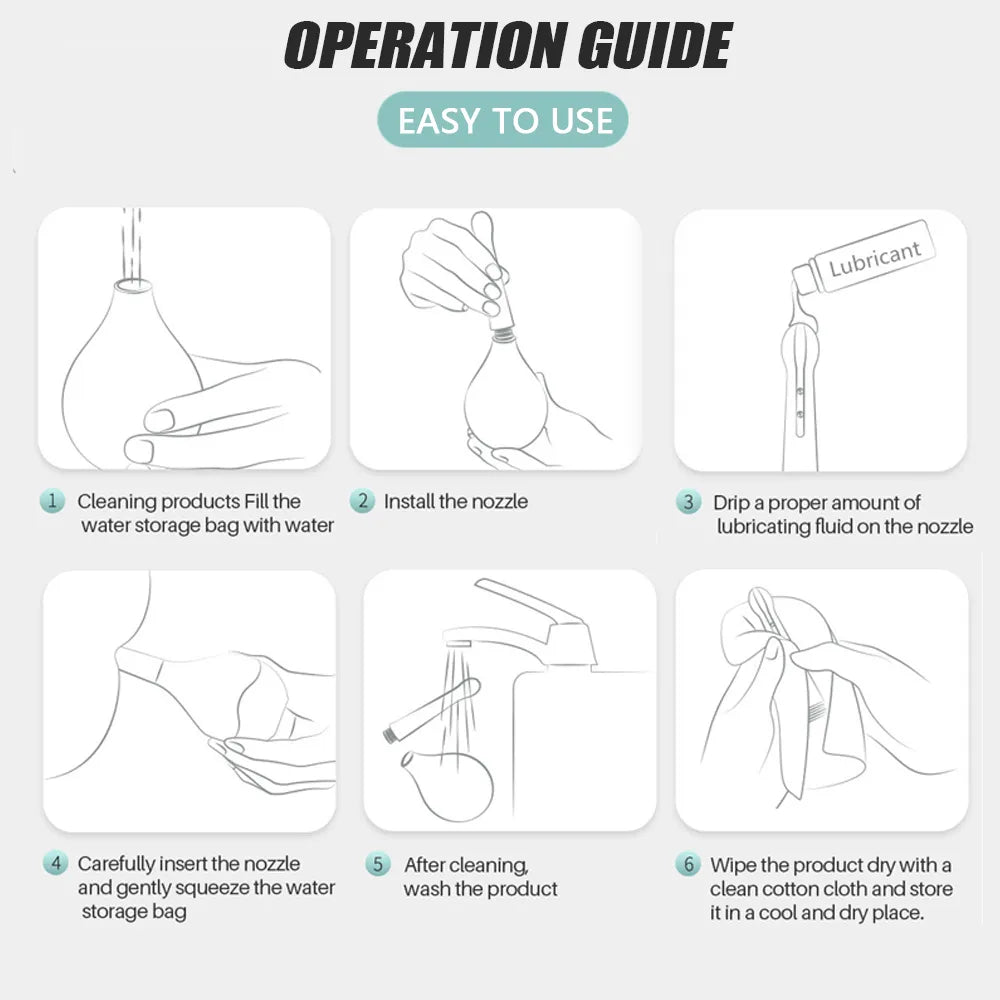 OPERATION GUIDE

EASY TO USE

Lubricant

1 Cleaning products Fill the water storage bag with water

2 Install the nozzle

3 Drip a proper amount of lubricating fluid on the nozzle

4 Carefully insert the nozzle and gently squeeze the water storage bag

5 After cleaning, wash the product

6 Wipe the product dry with a clean cotton cloth and store it in a cool and dry place.