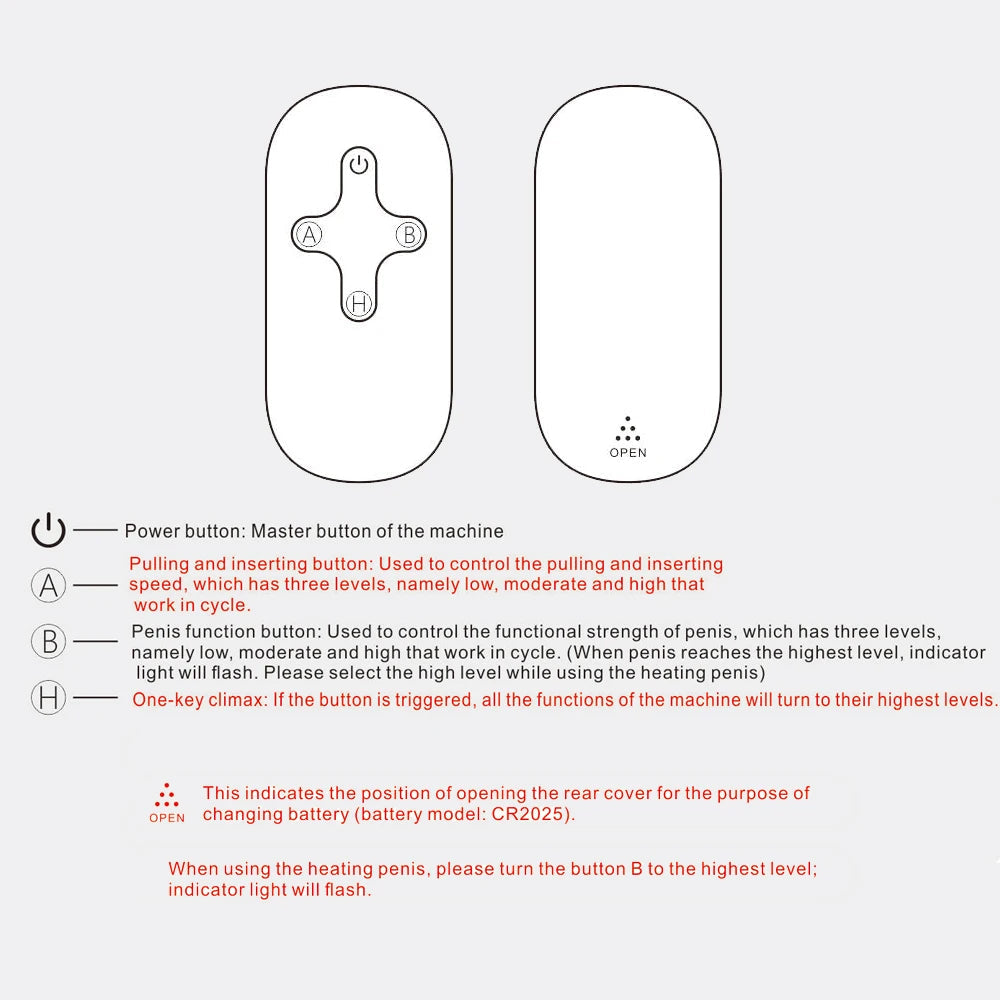 A

B

H

OPEN

Power button: Master button of the machine

A

Pulling and inserting button: Used to control the pulling and inserting speed, which has three levels, namely low, moderate and high that work in cycle.

B

Penis function button: Used to control the functional strength of penis, which has three levels, namely low, moderate and high that work in cycle. (When penis reaches the highest level, indicator light will flash. Please select the high level while using the heating penis)

H

One-key climax: If the button is triggered, all the functions of the machine will turn to their highest levels.

OPEN

This indicates the position of opening the rear cover for the purpose of changing battery (battery model: CR2025).

When using the heating penis, please turn the button B to the highest level; indicator light will flash.