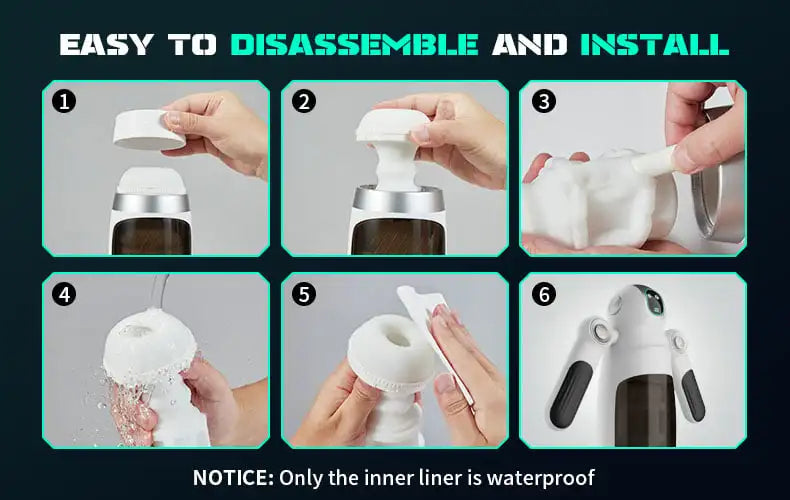 EASY TO DISASSEMBLE AND INSTALL

1

2

3

4

5

6

NOTICE: Only the inner liner is waterproof