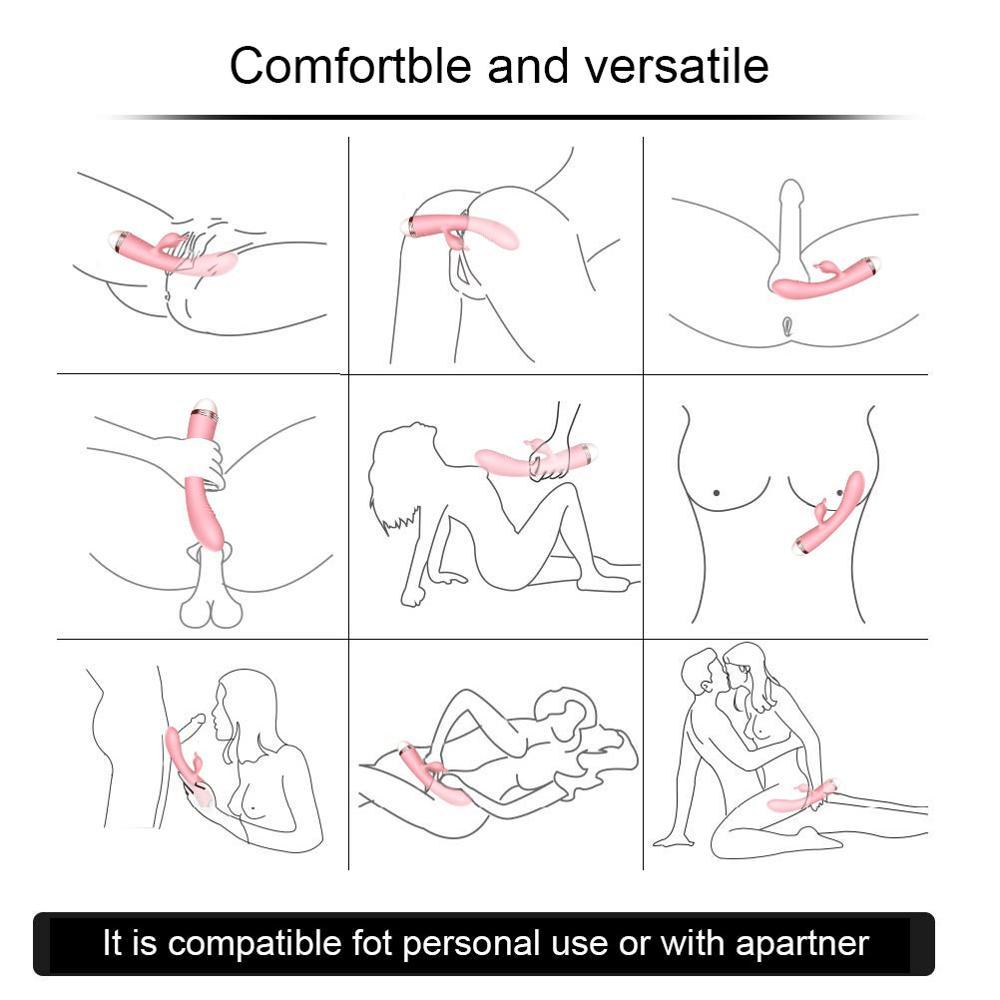 Comfortble and versatile

It is compatible fot personal use or with apartner