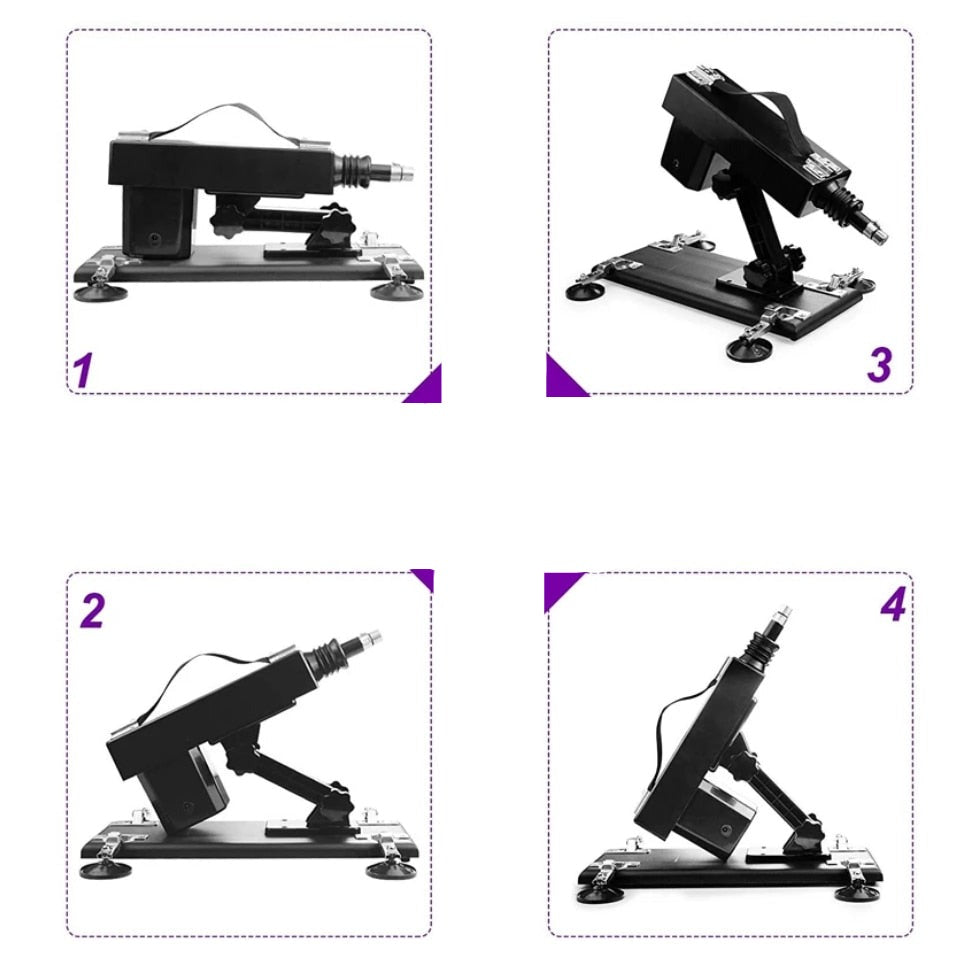 1

3

2

4