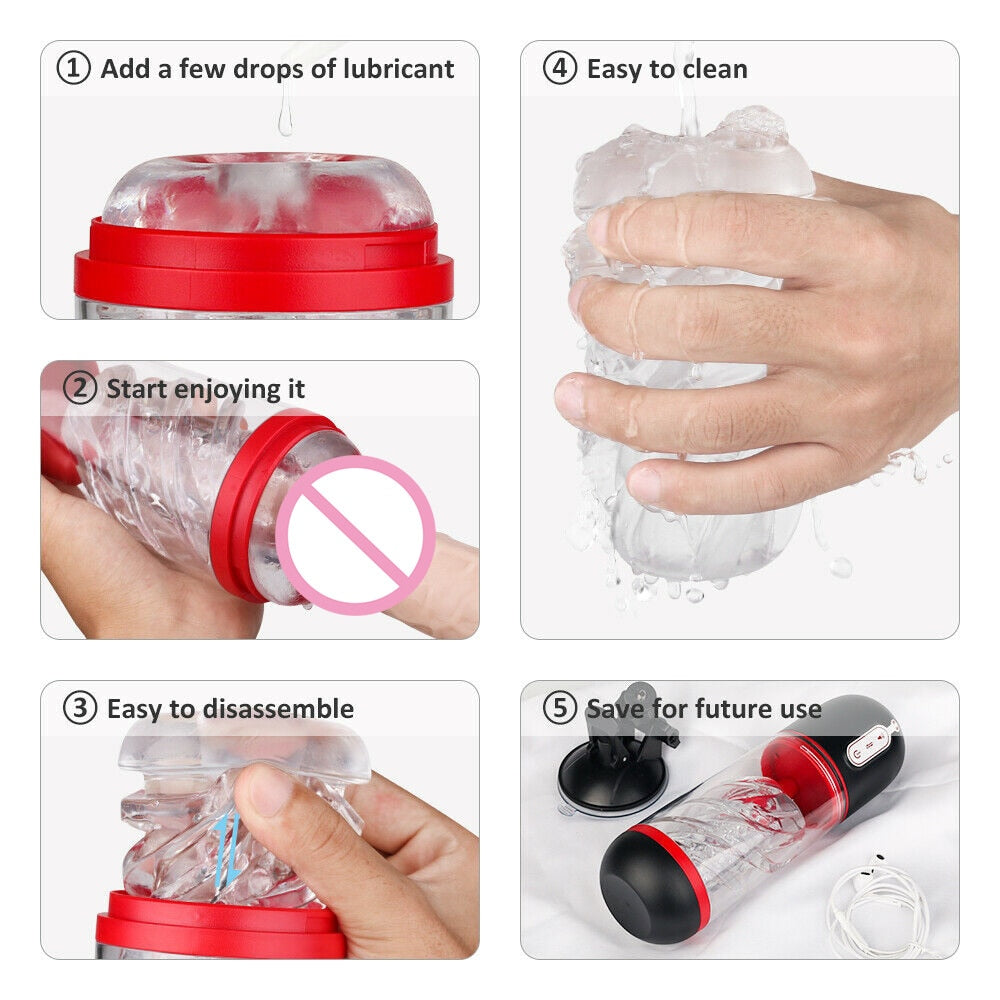 ① Add a few drops of lubricant

② Start enjoying it

③ Easy to disassemble

④ Easy to clean

⑤ Save for future use