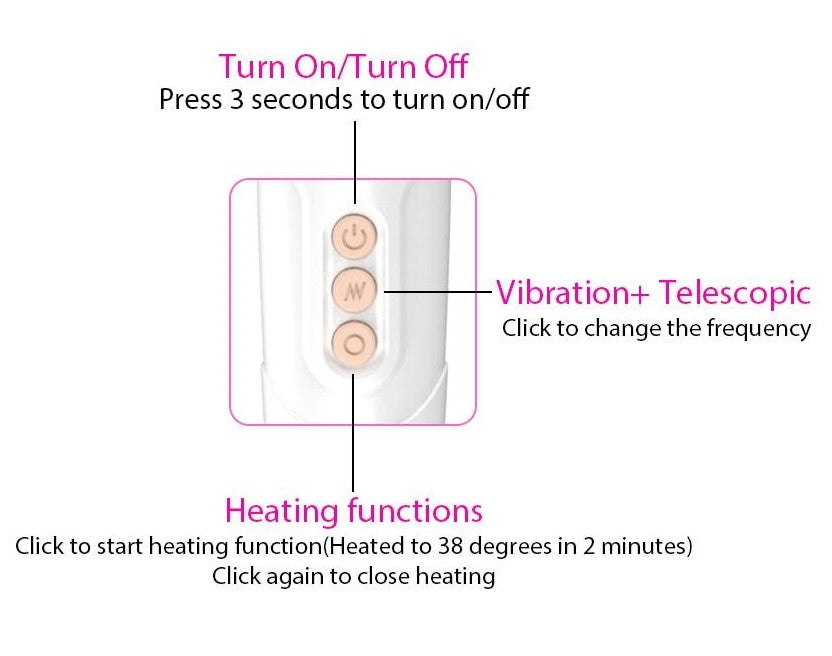 Turn On/Turn Off
Press 3 seconds to turn on/off

Vibration+ Telescopic
Click to change the frequency

Heating functions
Click to start heating function(Heated to 38 degrees in 2 minutes)
Click again to close heating