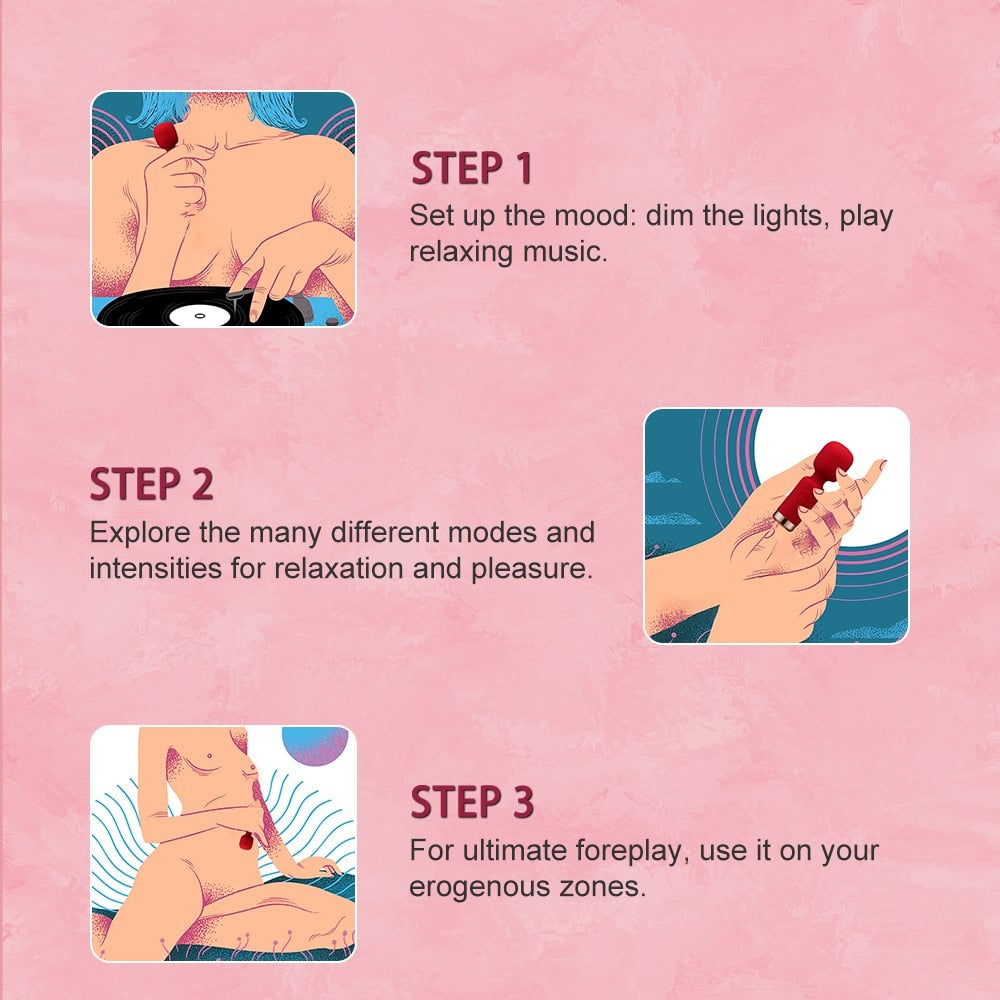 STEP 1
Set up the mood: dim the lights, play relaxing music.

STEP 2
Explore the many different modes and intensities for relaxation and pleasure.

STEP 3
For ultimate foreplay, use it on your erogenous zones.